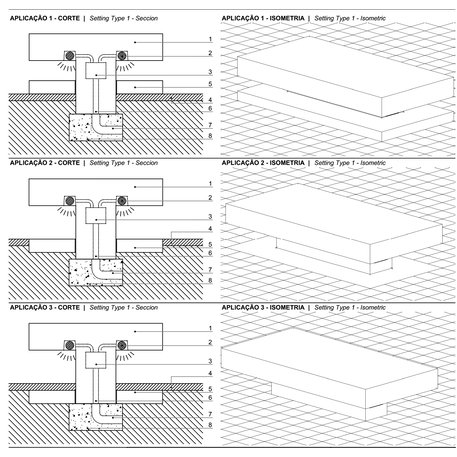 APLICAÇÃO 1 - CORTE | Setting Type 1 - Seccion

1
2
3
5
4
6
7
8

APLICAÇÃO 1 - ISOMETRIA | Setting Type 1 - Isometric

APLICAÇÃO 2 - CORTE | Setting Type 1 - Seccion

1
2
3
4
5
6
7
8

APLICAÇÃO 2 - ISOMETRIA | Setting Type 1 - Isometric

APLICAÇÃO 3 - CORTE | Setting Type 1 - Seccion

1
2
3
4
5
6
7
8

APLICAÇÃO 3 - ISOMETRIA | Setting Type 1 - Isometric